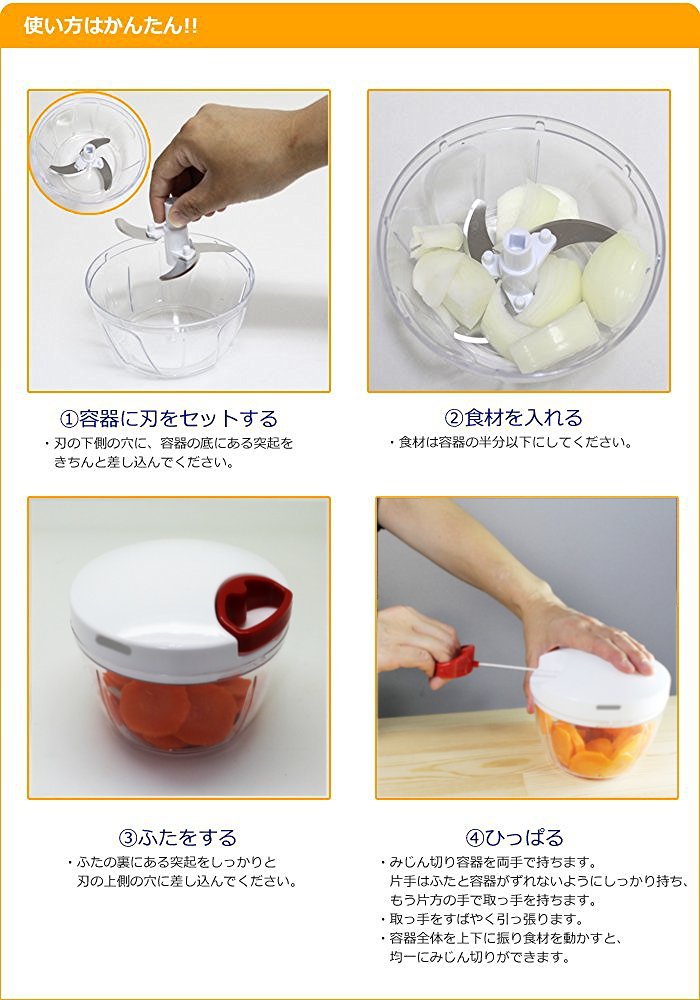 使い方はかんたん!!

①容器に刃をセットする
・刃の下側の穴に、容器の底にある突起をきちんと差し込んでください。

②食材を入れる
・食材は容器の半分以下にしてください。

③ふたをする
・ふたの裏にある突起をしっかりと刃の上側の穴に差し込んでください。

④ひっぱる
・みじん切り容器を両手で持ちます。片手はふたと容器がずれないようにしっかり持ち、もう片方の手で取っ手を持ちます。
・取っ手をすばやく引っ張ります。
・容器全体を上下に振り食材を動かすと、均一にみじん切りができます。